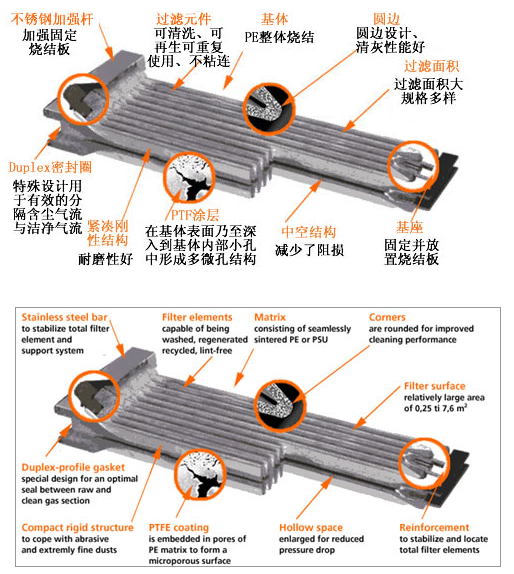 不锈钢加强杆
加强固定烧结板

过滤元件
可清洗、可再生可重复使用、不粘连

基体
PE整体烧结

圆边
圆边设计、清灰性能好

过滤面积
过滤面积大规格多样

Duplex密封圈
特殊设计用于有效的分隔含尘气流与洁净气流

紧凑刚性结构
耐磨性好

PTF涂层
在基体表面乃至深入到基体内部小孔中形成多微孔结构

中空结构
减少了阻损

基座
固定并放置烧结板

Stainless steel bar
to stabilize total filter element and support system

Filter elements
capable of being washed, regenerated recycled, lint-free

Matrix
consisting of seamlessly sintered PE or PSU

Corners
are rounded for improved cleaning performance

Filter surface
relatively large area of 0,25 ti 7,6 $m^2$

Duplex-profile gasket
special design for an optimal seal between raw and clean gas section

Compact rigid structure
to cope with abrasive and extremly fine dusts

PTFE coating
is embedded in pores of PE matrix to form a microporous surface

Hollow space
enlarged for reduced pressure drop

Reinforcement
to stabilize and locate total filter elements